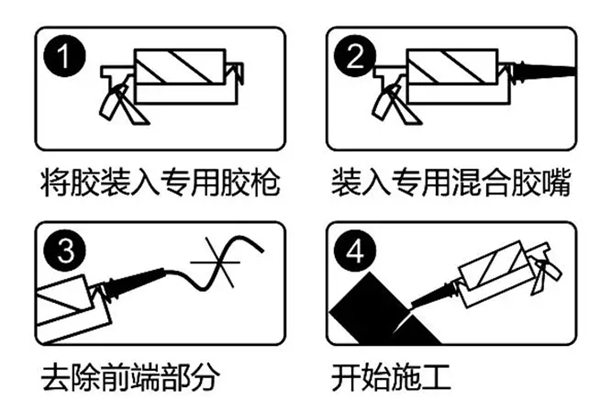 1

将胶装入专用胶枪

2

装入专用混合胶嘴

3

去除前端部分

4

开始施工